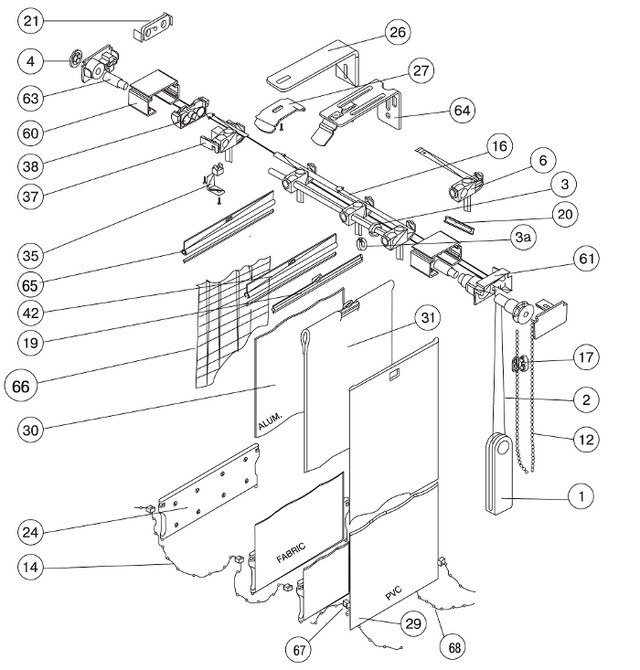 21
4
63
60
38
37
35
65
42
19
66
30
24
14
26
27
64
16
6
3
20
3a
61
31
17
2
12
1
ALUM.
FABRIC
PVC
29
67
68