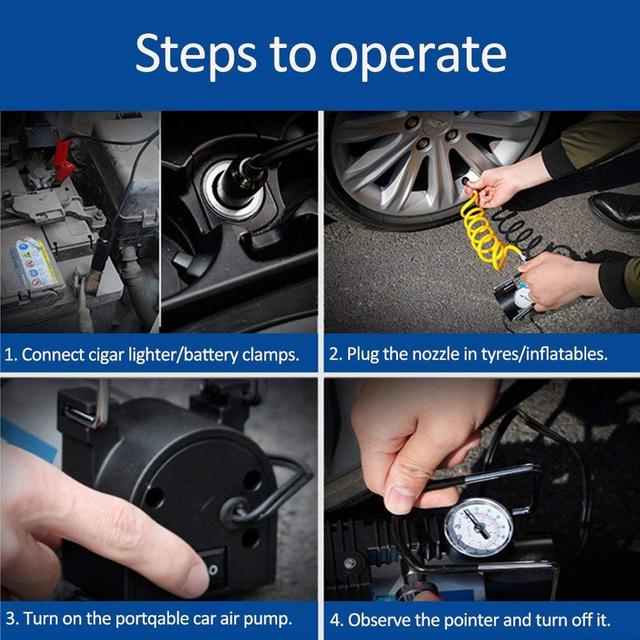 Steps to operate

1. Connect cigar lighter/battery clamps.

2. Plug the nozzle in tyres/inflatables.

3. Turn on the portqable car air pump.

4. Observe the pointer and turn off it.