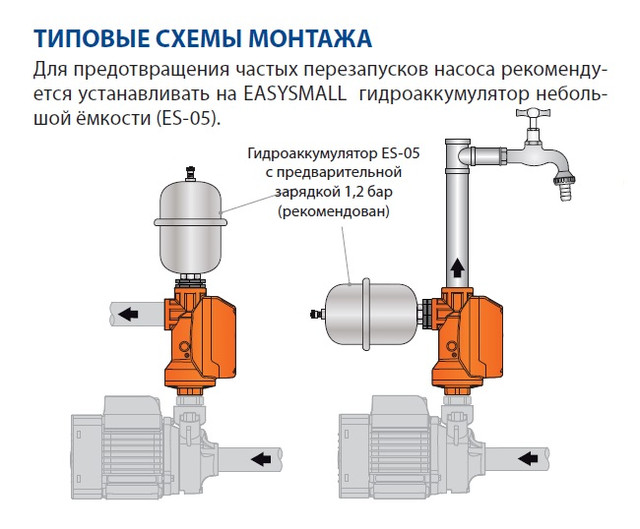 ТИПОВЫЕ СХЕМЫ МОНТАЖА

Для предотвращения частых перезапусков насоса рекомендуется устанавливать на EASYSMALL гидроаккумулятор небольшой ёмкости (ES-05).

Гидроаккумулятор ES-05 с предварительной зарядкой 1,2 бар (рекомендован)