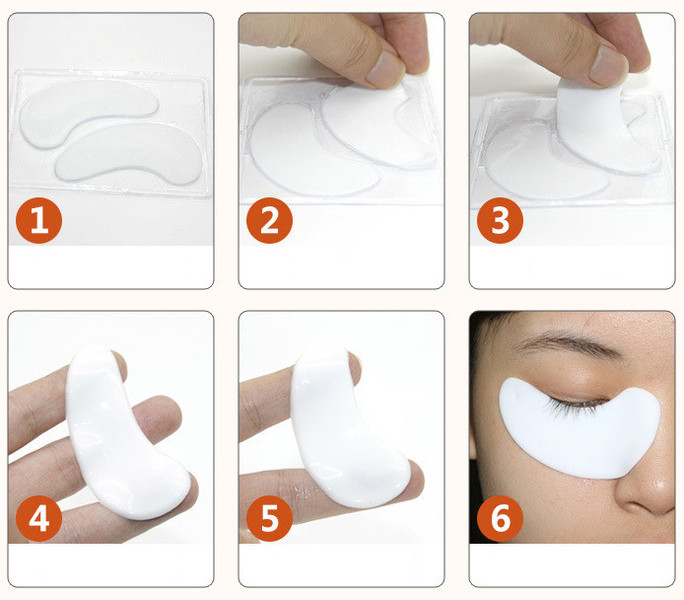 1

2

3

4

5

6